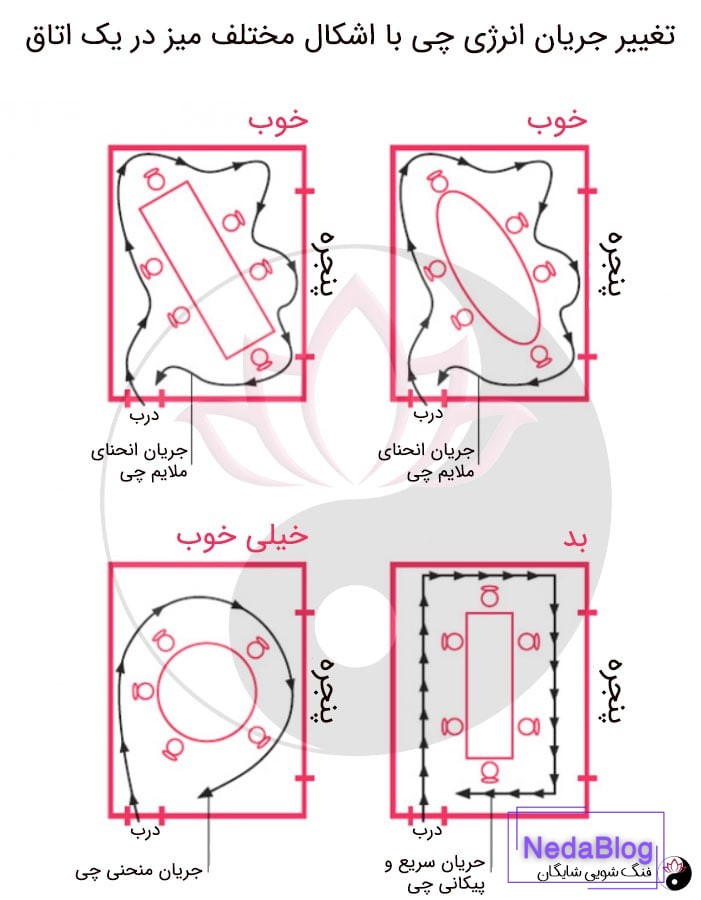 تغییر جریان انرژی چی با اشکال مختلف میز در یک اتاق

خوب

پنجره

درب

جریان انحنای ملایم چی

خوب

پنجره

درب

جریان انحنای ملایم چی

بد

پنجره

درب

حریان سریع و پیکانی چی

خیلی خوب

پنجره

درب

جریان منحنی چی

NedaBlog
فنگ شویی شایگان